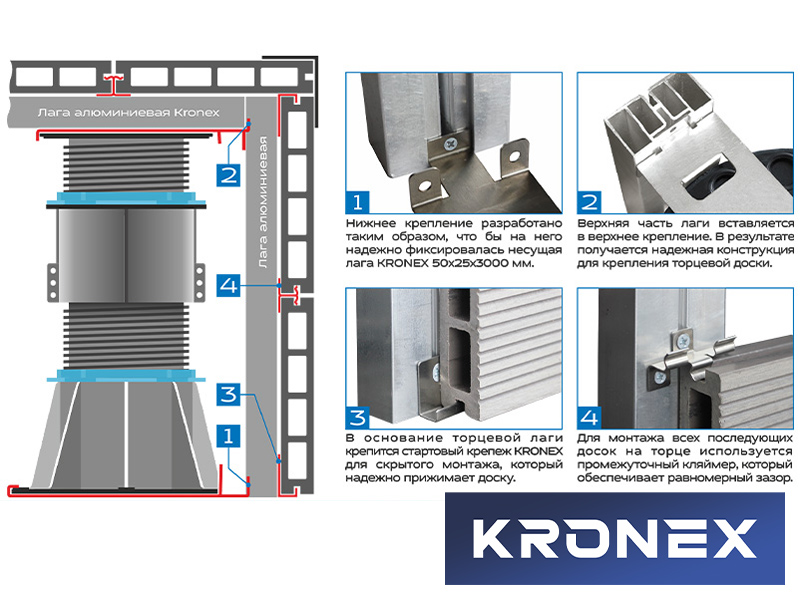 Лага алюминиевая Kronex

Лага алюминиевая

2

4

3

1

1

Нижнее крепление разработано таким образом, что бы на него надежно фиксировалась несущая лага KRONEX 50x25x3000 мм.

2

Верхняя часть лаги вставляется в верхнее крепление. В результате получается надежная конструкция для крепления торцевой доски.

3

В основание торцевой лаги крепится стартовый крепеж KRONEX для скрытого монтажа, который надежно прижимает доску.

4

Для монтажа всех последующих досок на торце используется промежуточный кляймер, который обеспечивает равномерный зазор.

KRONEX